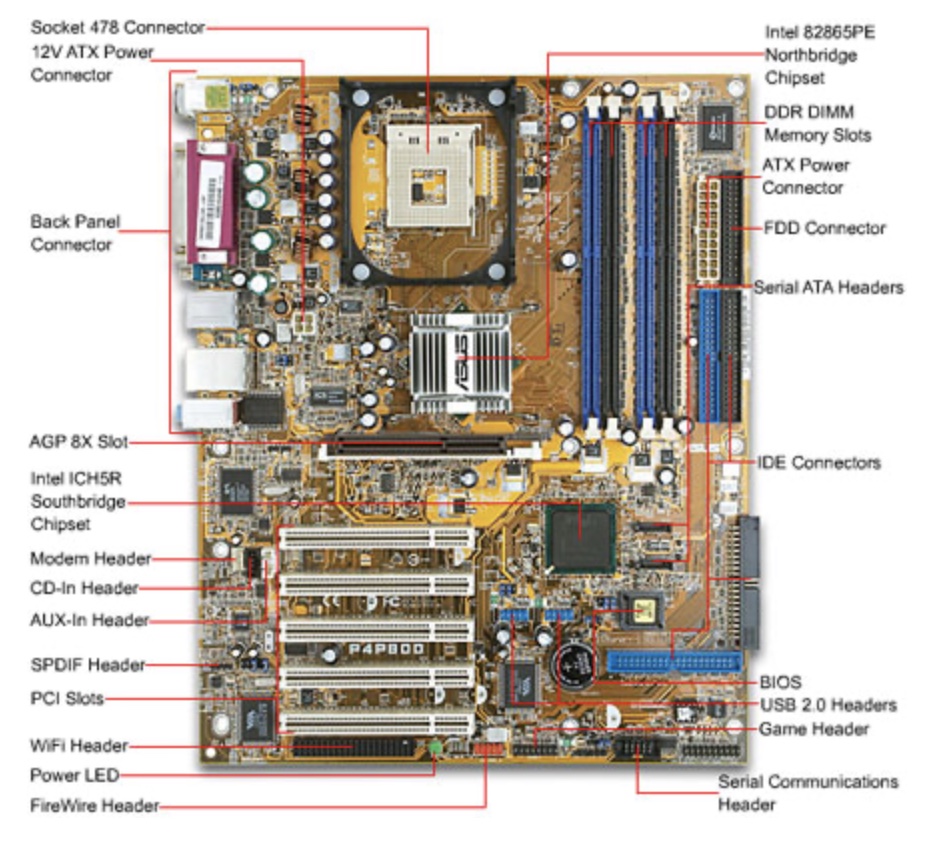 Socket 478 Connector
12V ATX Power Connector
Back Panel Connector
AGP 8X Slot
Intel ICH5R Southbridge Chipset
Modem Header
CD-In Header
AUX-In Header
SPDIF Header
PCI Slots
WiFi Header
Power LED
FireWire Header

Intel 82865PE Northbridge Chipset
DDR DIMM Memory Slots
ATX Power Connector
FDD Connector
Serial ATA Headers
IDE Connectors
BIOS
USB 2.0 Headers
Game Header
Serial Communications Header

ASUS
P4P800